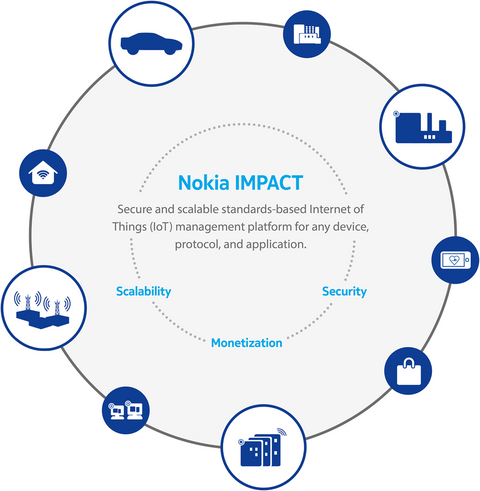 Nokia IMPACT

Secure and scalable standards-based Internet of Things (IoT) management platform for any device, protocol, and application.

Scalability

Security

Monetization